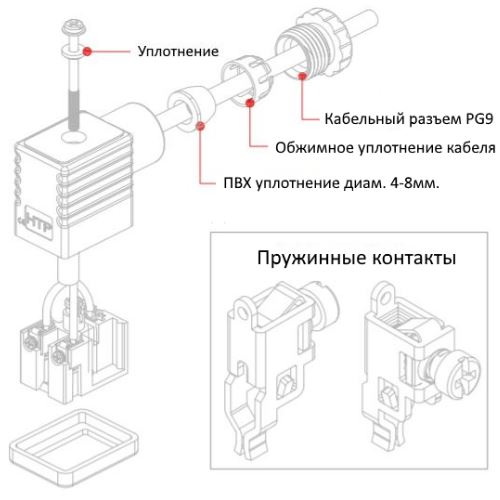 Уплотнение

Кабельный разъем PG9

Обжимное уплотнение кабеля

ПВХ уплотнение диам. 4-8мм.

HTP

Пружинные контакты